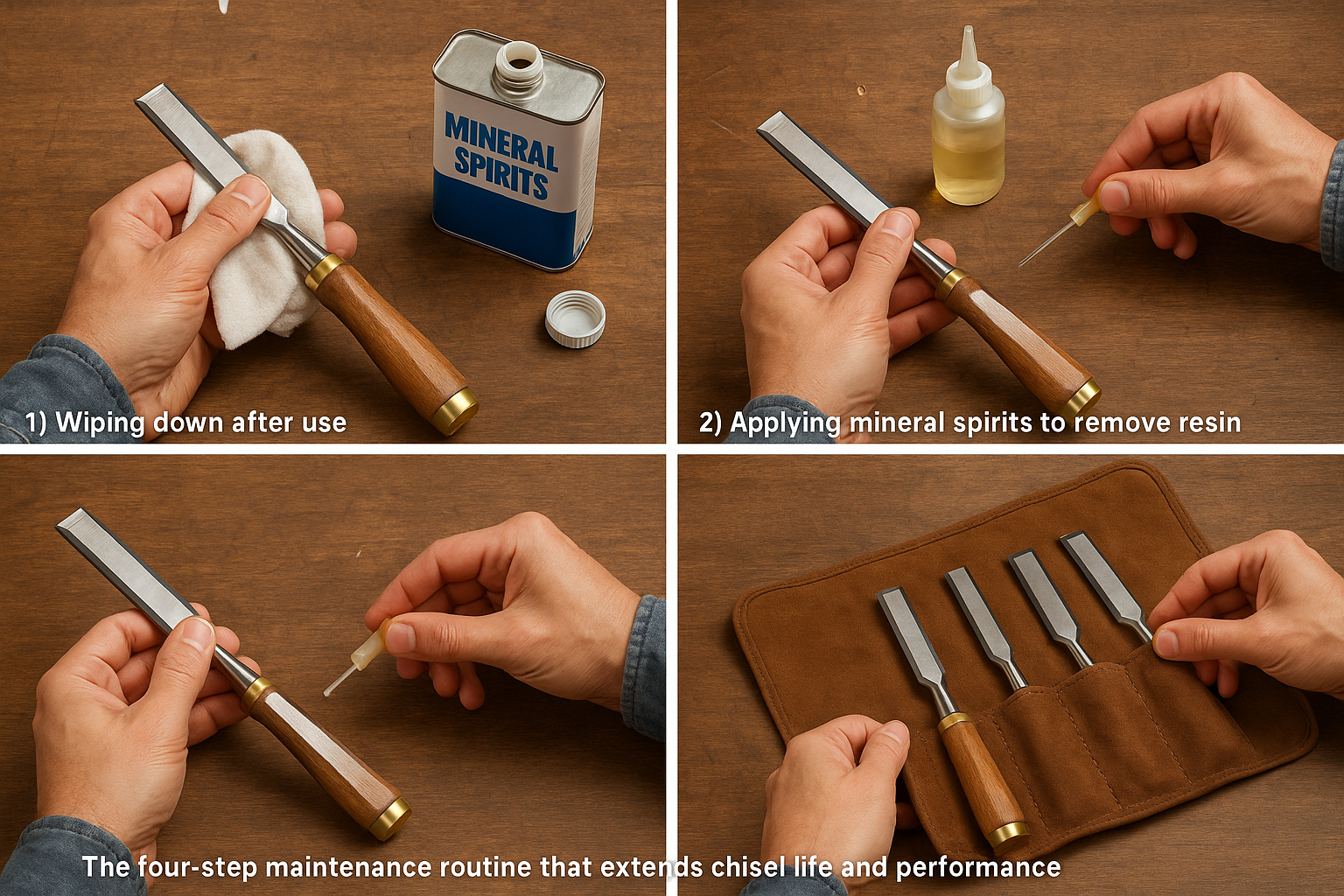 MINERAL SPIRITS

1) Wiping down after use

2) Applying mineral spirits to remove resin

The four-step maintenance routine that extends chisel life and performance